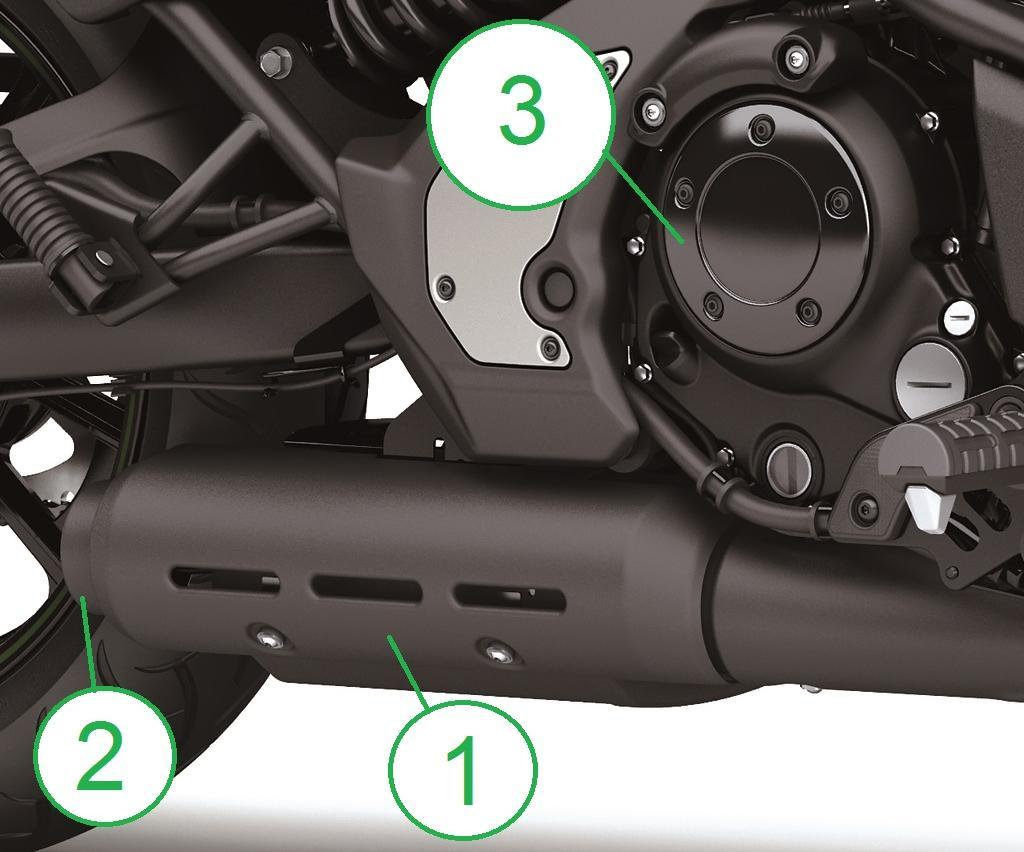 3
2
1