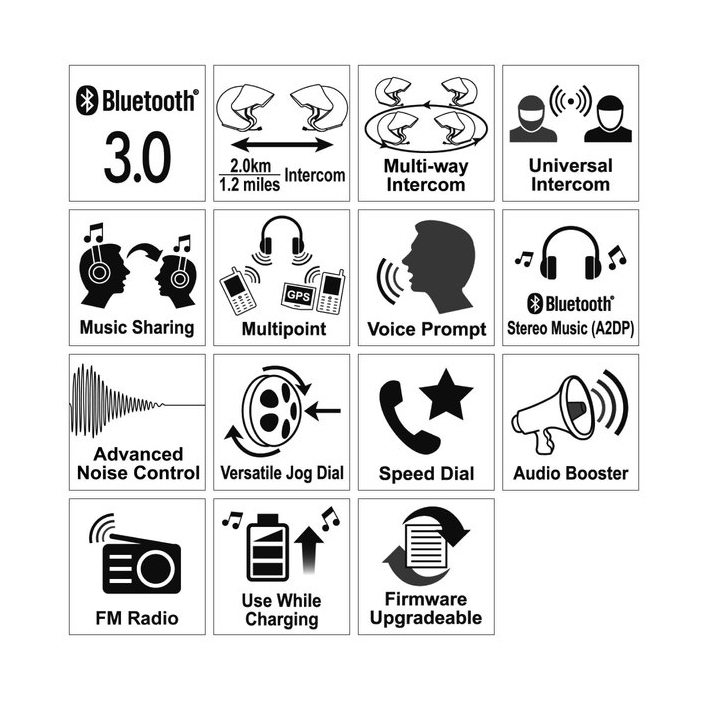 Bluetooth®
3.0

2.0km
1.2 miles Intercom

Multi-way Intercom

Universal Intercom

Music Sharing

GPS
Multipoint

Voice Prompt

Bluetooth®
Stereo Music (A2DP)

Advanced Noise Control

Versatile Jog Dial

Speed Dial

Audio Booster

FM Radio

Use While Charging

Firmware Upgradeable